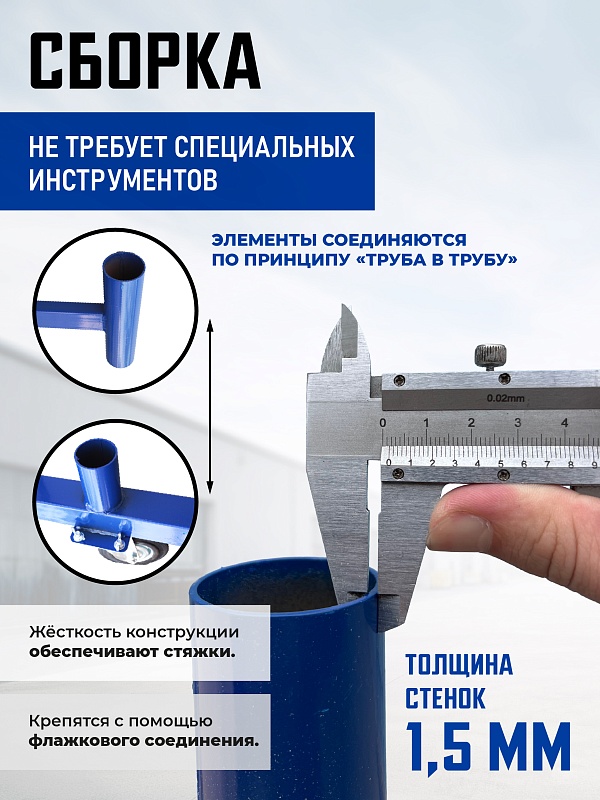 СБОРКА

НЕ ТРЕБУЕТ СПЕЦИАЛЬНЫХ ИНСТРУМЕНТОВ

ЭЛЕМЕНТЫ СОЕДИНЯЮТСЯ ПО ПРИНЦИПУ «ТРУБА В ТРУБУ»

0.02mm

0 1 2 3 4

0 1 2 3 4 5 6 7 8 9

Жёсткость конструкции обеспечивают стяжки.

Крепятся с помощью флажкового соединения.

ТОЛЩИНА СТЕНОК 1,5 ММ